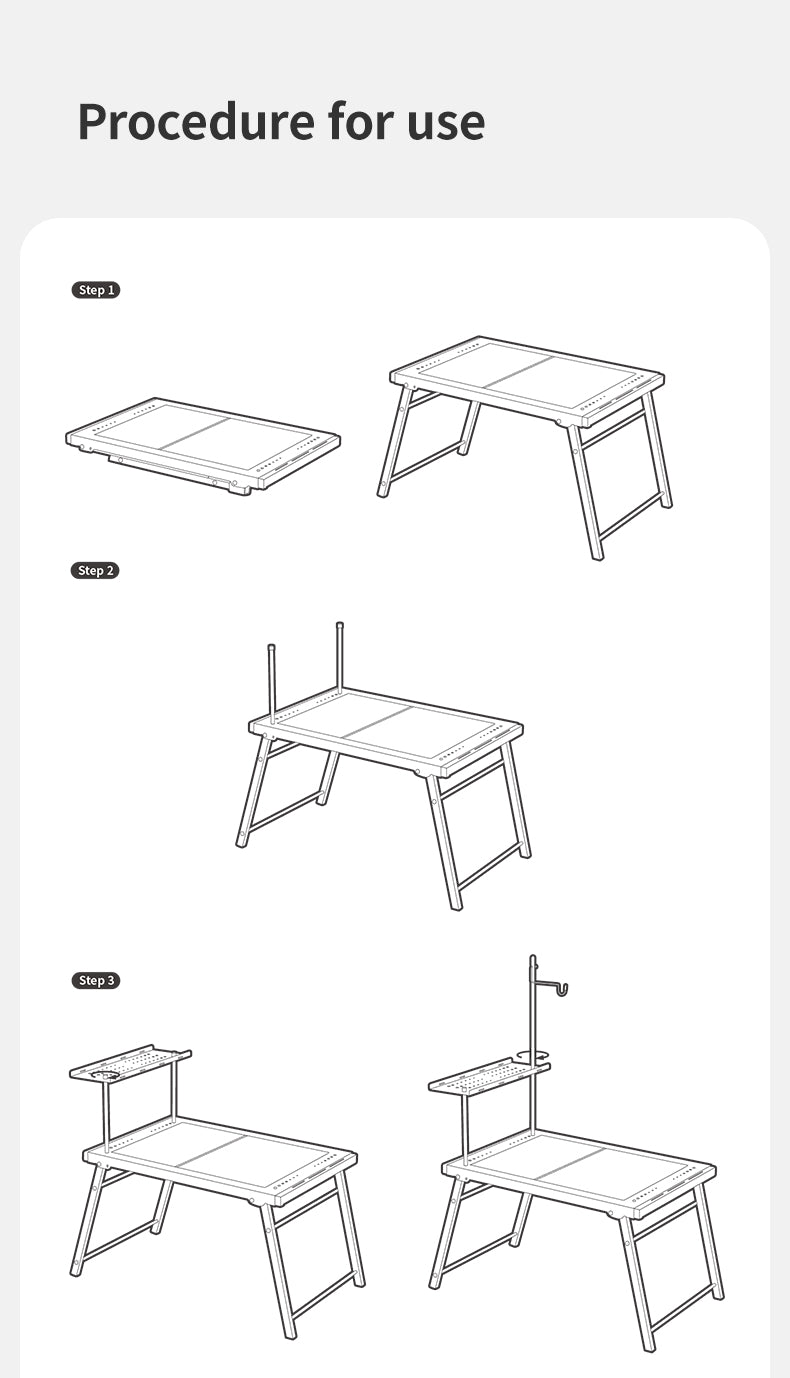 Procedure for use

Step 1

Step 2

Step 3