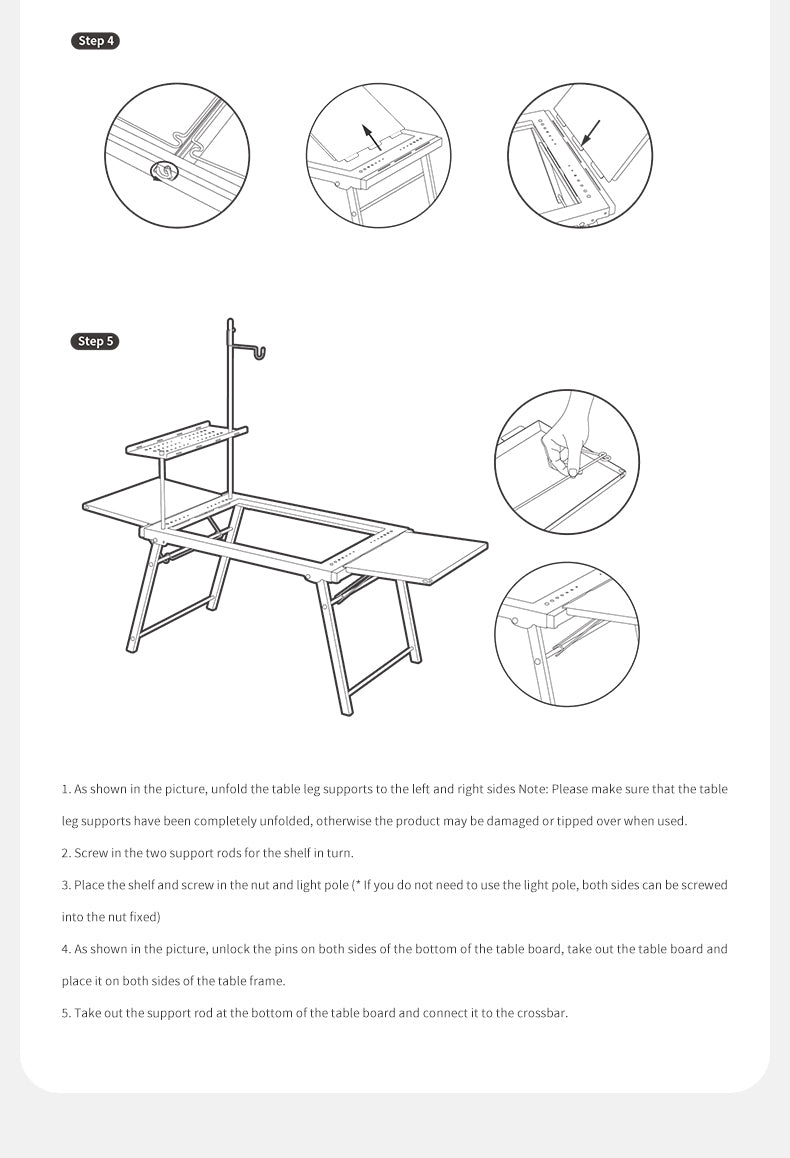 Step 4

Step 5

1. As shown in the picture, unfold the table leg supports to the left and right sides Note: Please make sure that the table leg supports have been completely unfolded, otherwise the product may be damaged or tipped over when used.

2. Screw in the two support rods for the shelf in turn.

3. Place the shelf and screw in the nut and light pole (* If you do not need to use the light pole, both sides can be screwed into the nut fixed)

4. As shown in the picture, unlock the pins on both sides of the bottom of the table board, take out the table board and place it on both sides of the table frame.

5. Take out the support rod at the bottom of the table board and connect it to the crossbar.