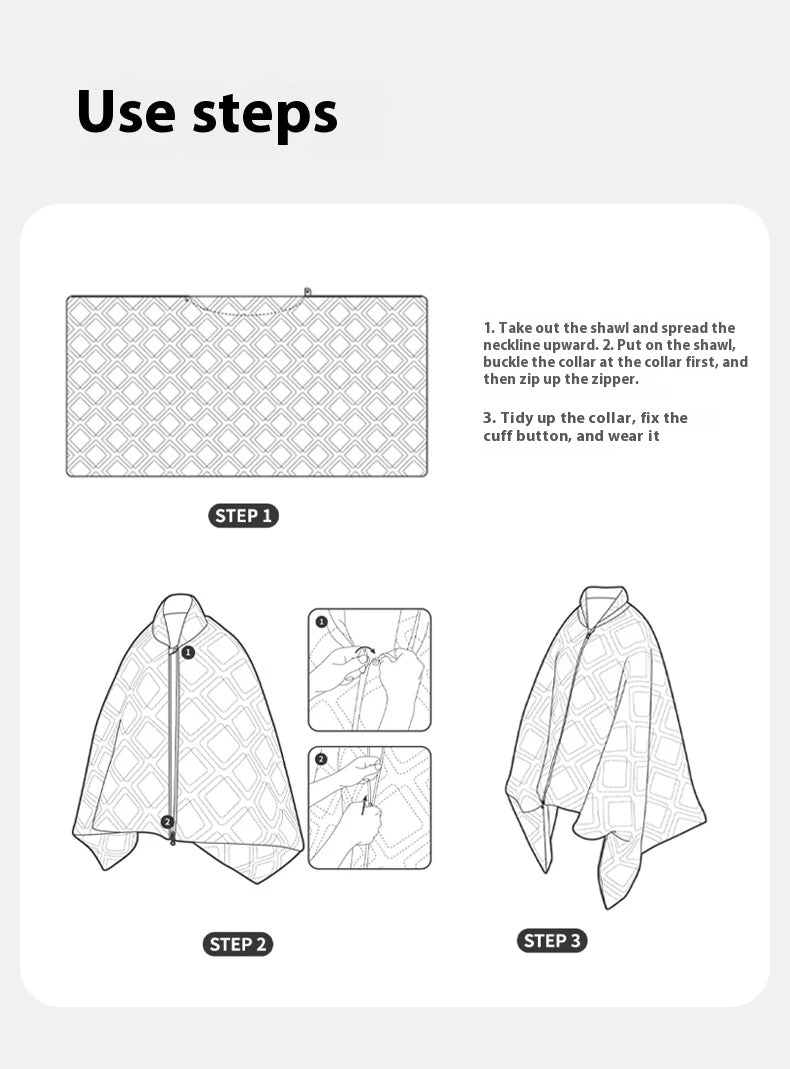 Use steps

1. Take out the shawl and spread the neckline upward. 2. Put on the shawl, buckle the collar at the collar first, and then zip up the zipper.

3. Tidy up the collar, fix the cuff button, and wear it

STEP 1

1

2

1

2

STEP 2

STEP 3