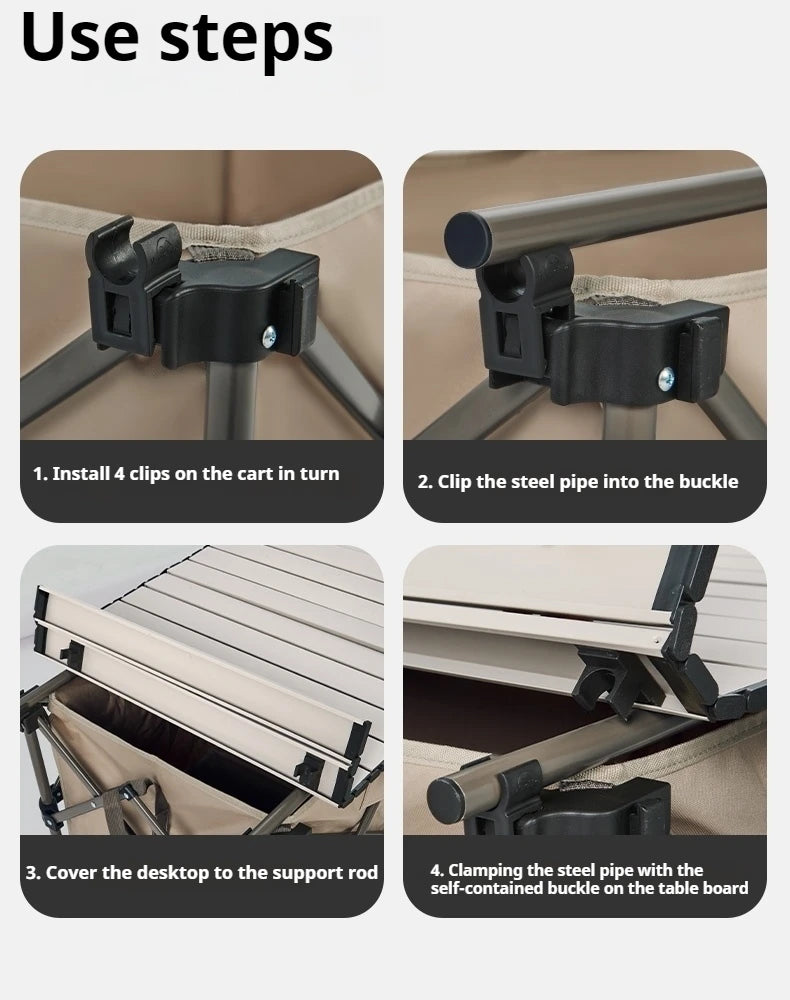 Use steps

1. Install 4 clips on the cart in turn

2. Clip the steel pipe into the buckle

3. Cover the desktop to the support rod

4. Clamping the steel pipe with the self-contained buckle on the table board