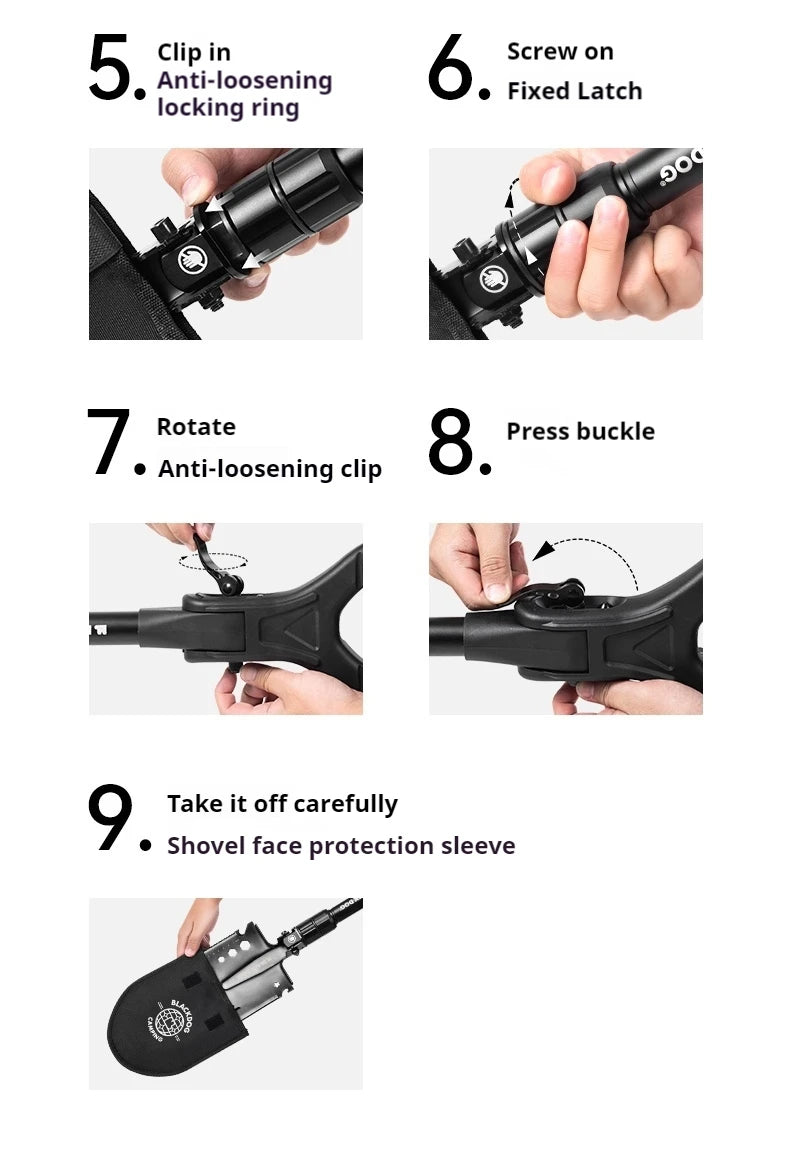 5. Clip in
Anti-loosening locking ring

6. Screw on
Fixed Latch

DOG

7. Rotate
Anti-loosening clip

8. Press buckle

9. Take it off carefully
Shovel face protection sleeve

BLACKDOG
CAMPING