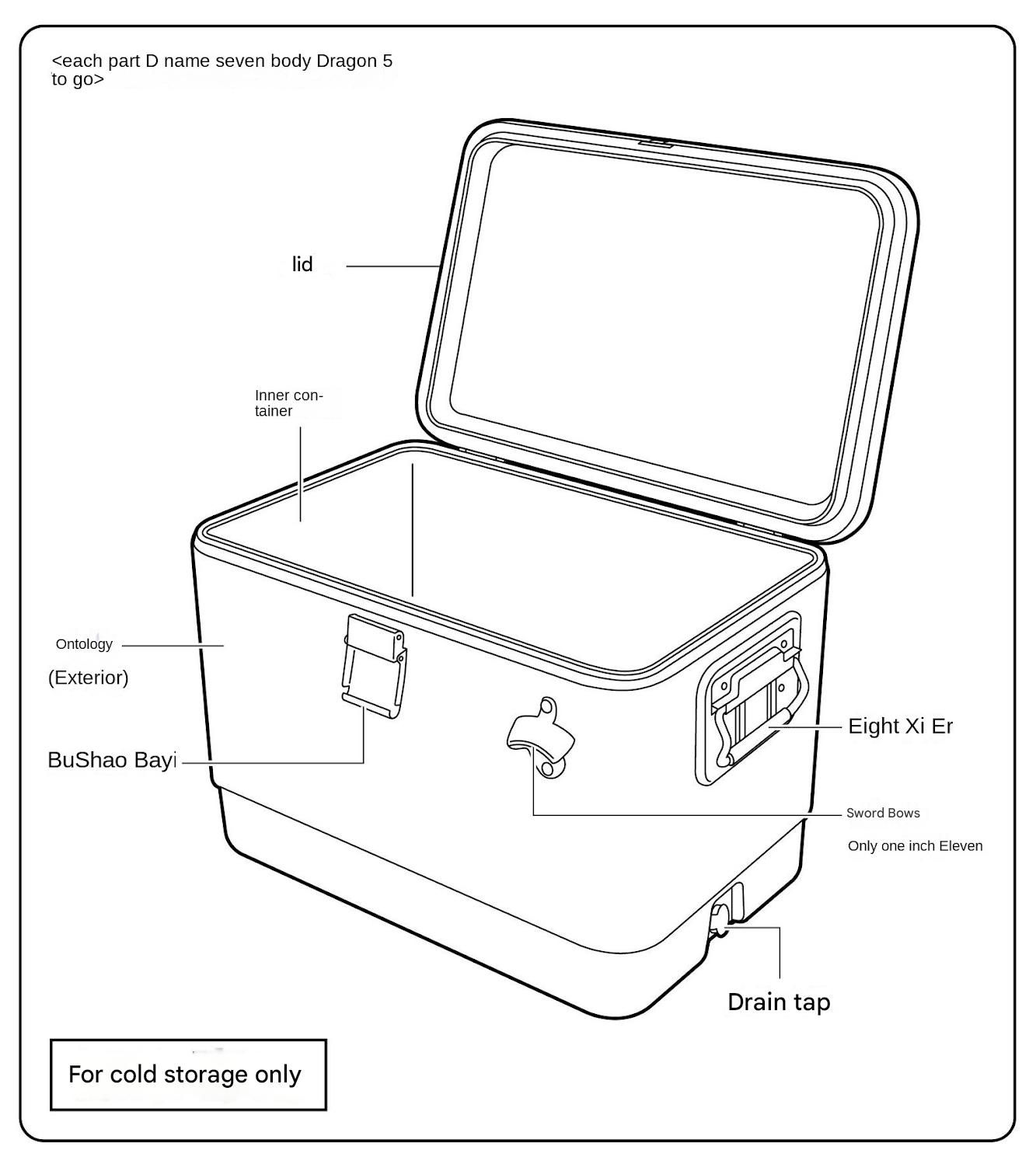 <each part D name seven body Dragon 5 to go>

lid

Inner container

Ontology

(Exterior)

BuShao Bayi

Eight Xi Er

Sword Bows

Only one inch Eleven

Drain tap

For cold storage only