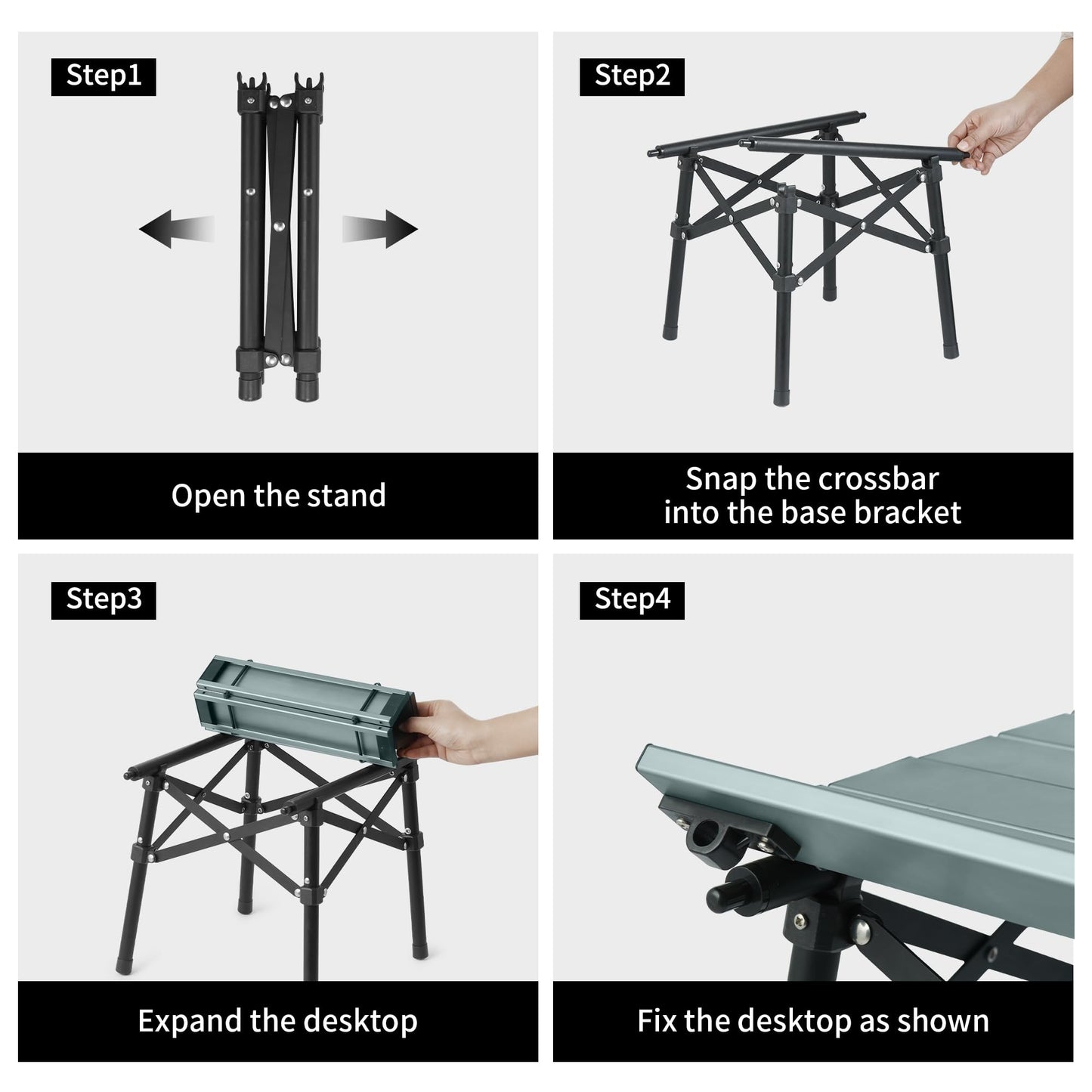 Step1

Open the stand

Step2

Snap the crossbar into the base bracket

Step3

Expand the desktop

Step4

Fix the desktop as shown