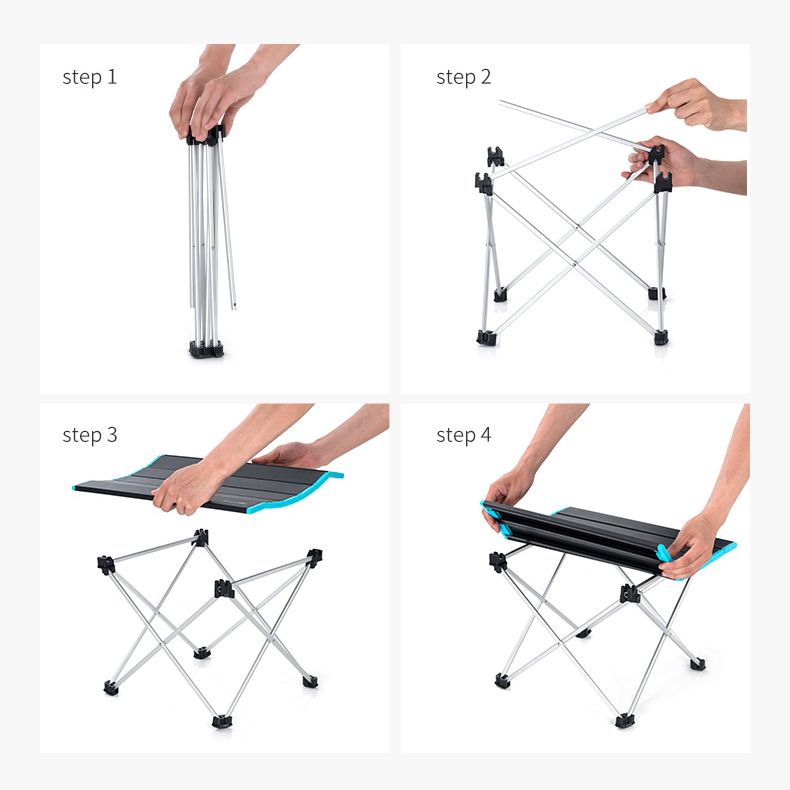 step 1

step 2

step 3

step 4