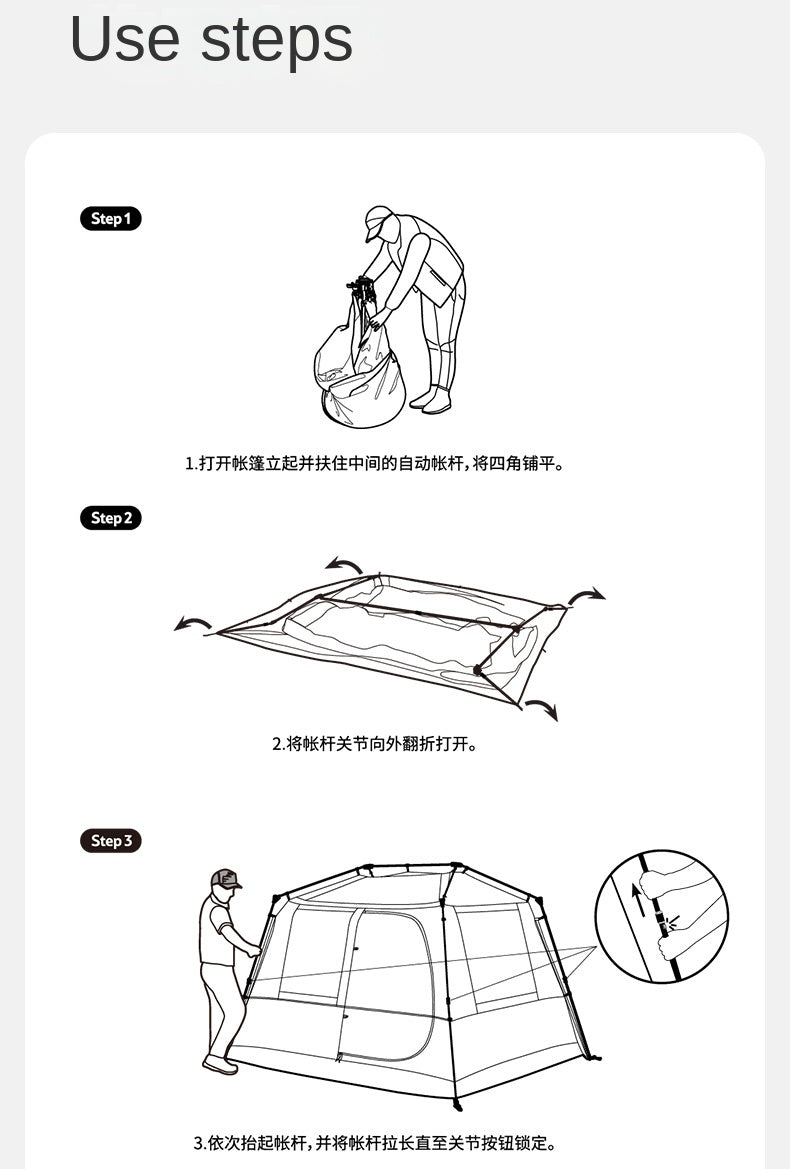 Use steps

Step 1

1.打开帐篷立起并扶住中间的自动帐杆，将四角铺平。

Step 2

2.将帐杆关节向外翻折打开。

Step 3

3.依次抬起帐杆，并将帐杆拉长直至关节按钮锁定。